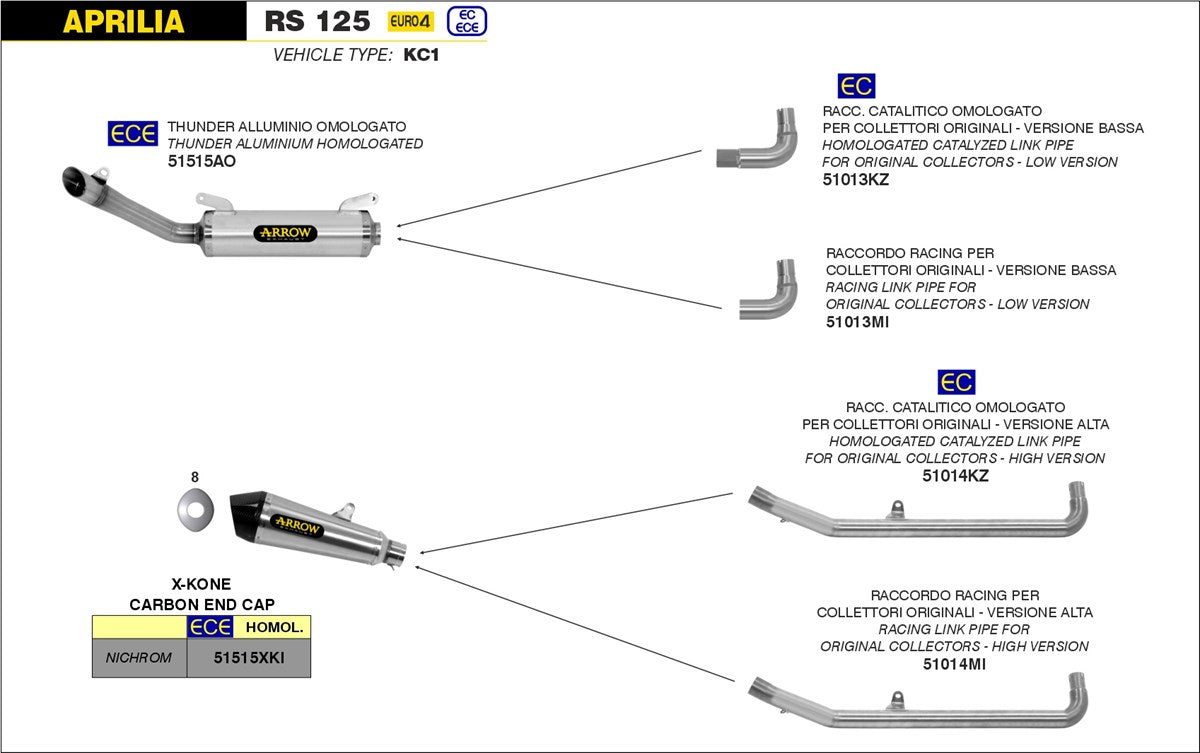 APRILIA RS 125 EURO4 EC ECE

VEHICLE TYPE: KC1

ECE THUNDER ALLUMINIO OMOLOGATO
THUNDER ALUMINIUM HOMOLOGATED
51515AO

ARROW EXHAUST

EC
RACC. CATALITICO OMOLOGATO
PER COLLETTORI ORIGINALI - VERSIONE BASSA
HOMOLOGATED CATALYZED LINK PIPE
FOR ORIGINAL COLLECTORS - LOW VERSION
51013KZ

RACCORDO RACING PER
COLLETTORI ORIGINALI - VERSIONE BASSA
RACING LINK PIPE FOR
ORIGINAL COLLECTORS - LOW VERSION
51013MI

EC
RACC. CATALITICO OMOLOGATO
PER COLLETTORI ORIGINALI - VERSIONE ALTA
HOMOLOGATED CATALYZED LINK PIPE
FOR ORIGINAL COLLECTORS - HIGH VERSION
51014KZ

8

ARROW

X-KONE
CARBON END CAP

| | ECE HOMOL. |
|---|---|
| NICHROM | 51515XKI |

RACCORDO RACING PER
COLLETTORI ORIGINALI - VERSIONE ALTA
RACING LINK PIPE FOR
ORIGINAL COLLECTORS - HIGH VERSION
51014MI